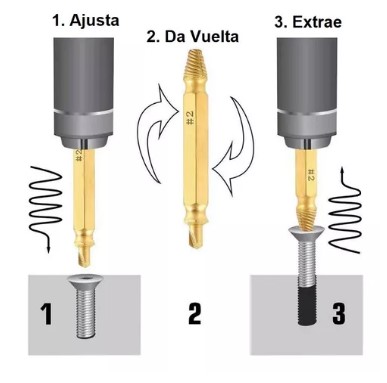 1. Ajusta

2. Da Vuelta

3. Extrae

#2

#2

#2

1

2

3